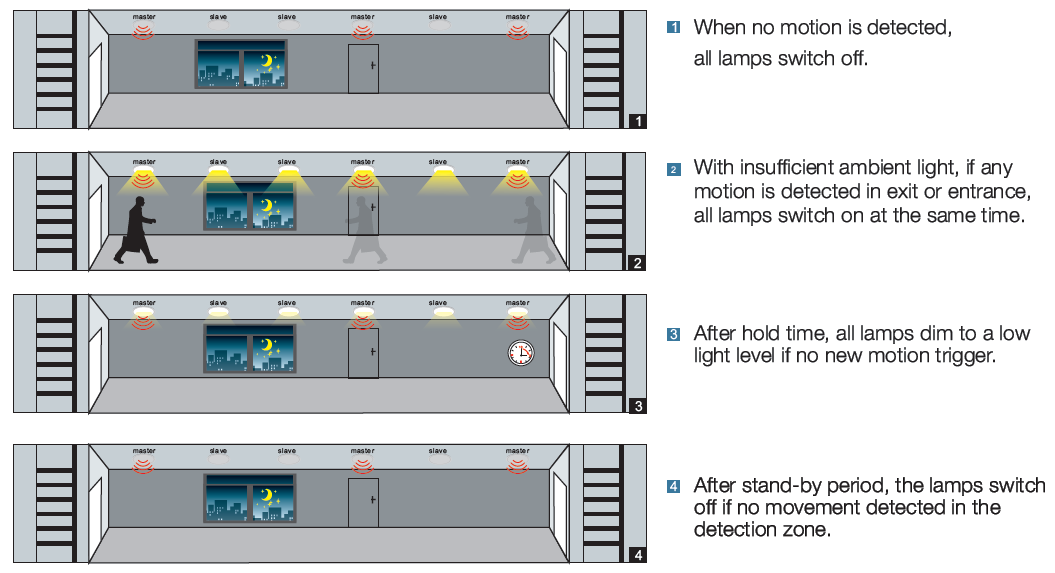 master slave slave master slave master

1

1 When no motion is detected, all lamps switch off.

master slave slave master slave master

2

2 With insufficient ambient light, if any motion is detected in exit or entrance, all lamps switch on at the same time.

master slave slave master slave master

3

3 After hold time, all lamps dim to a low light level if no new motion trigger.

master slave slave master slave master

4

4 After stand-by period, the lamps switch off if no movement detected in the detection zone.