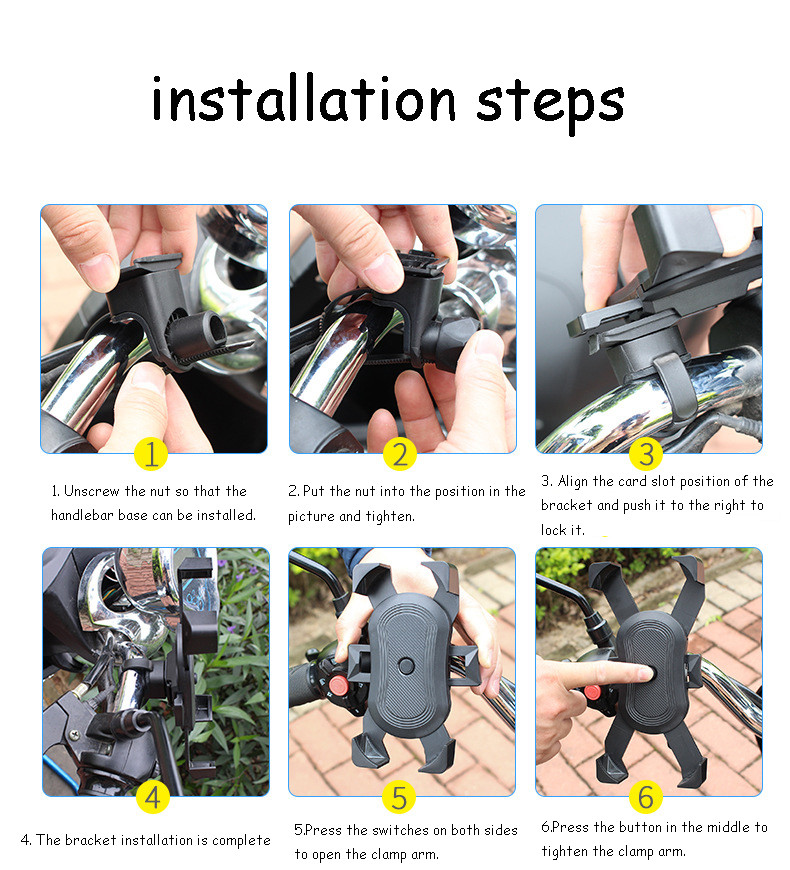 installation steps

1

1. Unscrew the nut so that the handlebar base can be installed.

2

2. Put the nut into the position in the picture and tighten.

3

3. Align the card slot position of the bracket and push it to the right to lock it.

4

4. The bracket installation is complete

5

5.Press the switches on both sides to open the clamp arm.

6

6.Press the button in the middle to tighten the clamp arm.