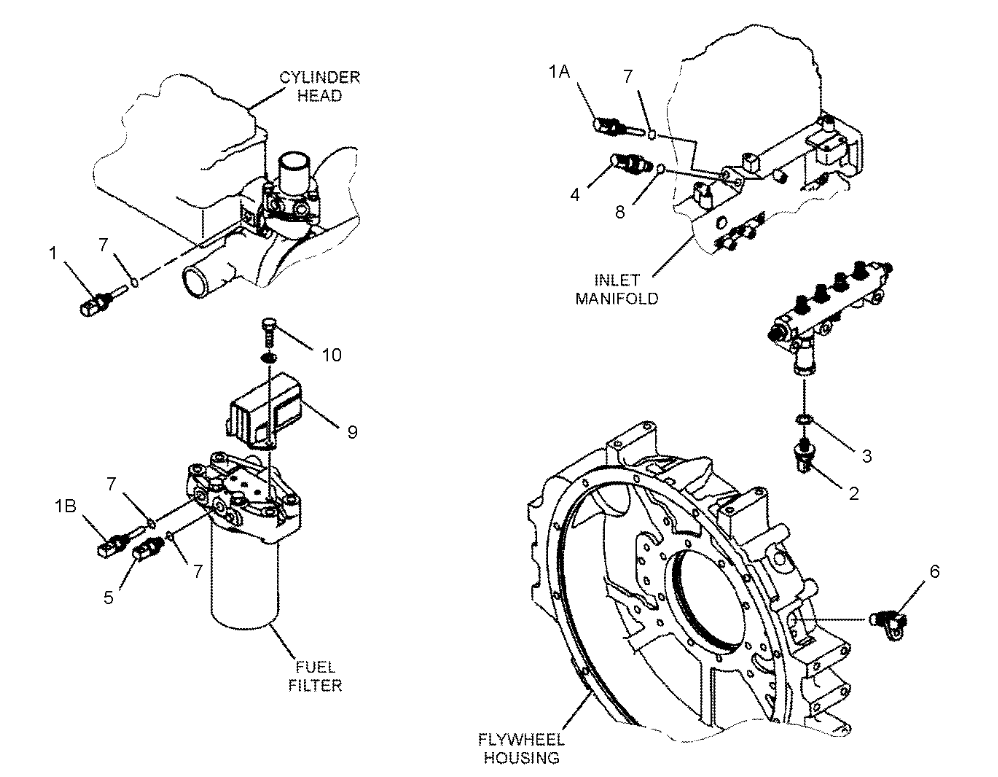 CYLINDER HEAD

1

7

10

9

7

1B

5

7

FUEL FILTER

1A

7

4

8

INLET MANIFOLD

3

2

6

FLYWHEEL HOUSING