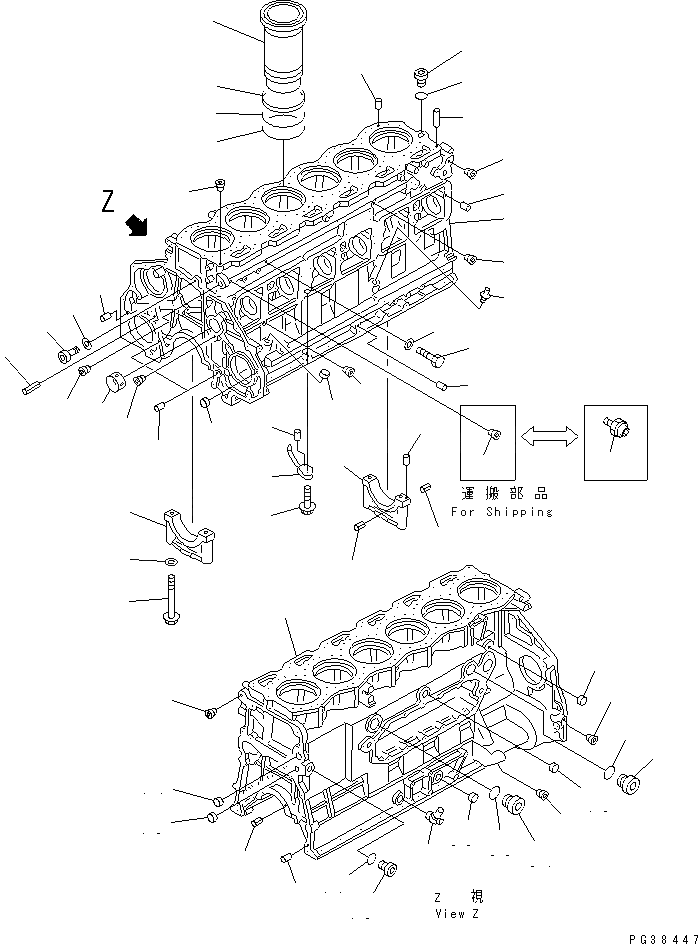 Z

運搬部品
For Shipping

Z 視
View Z

PG38447