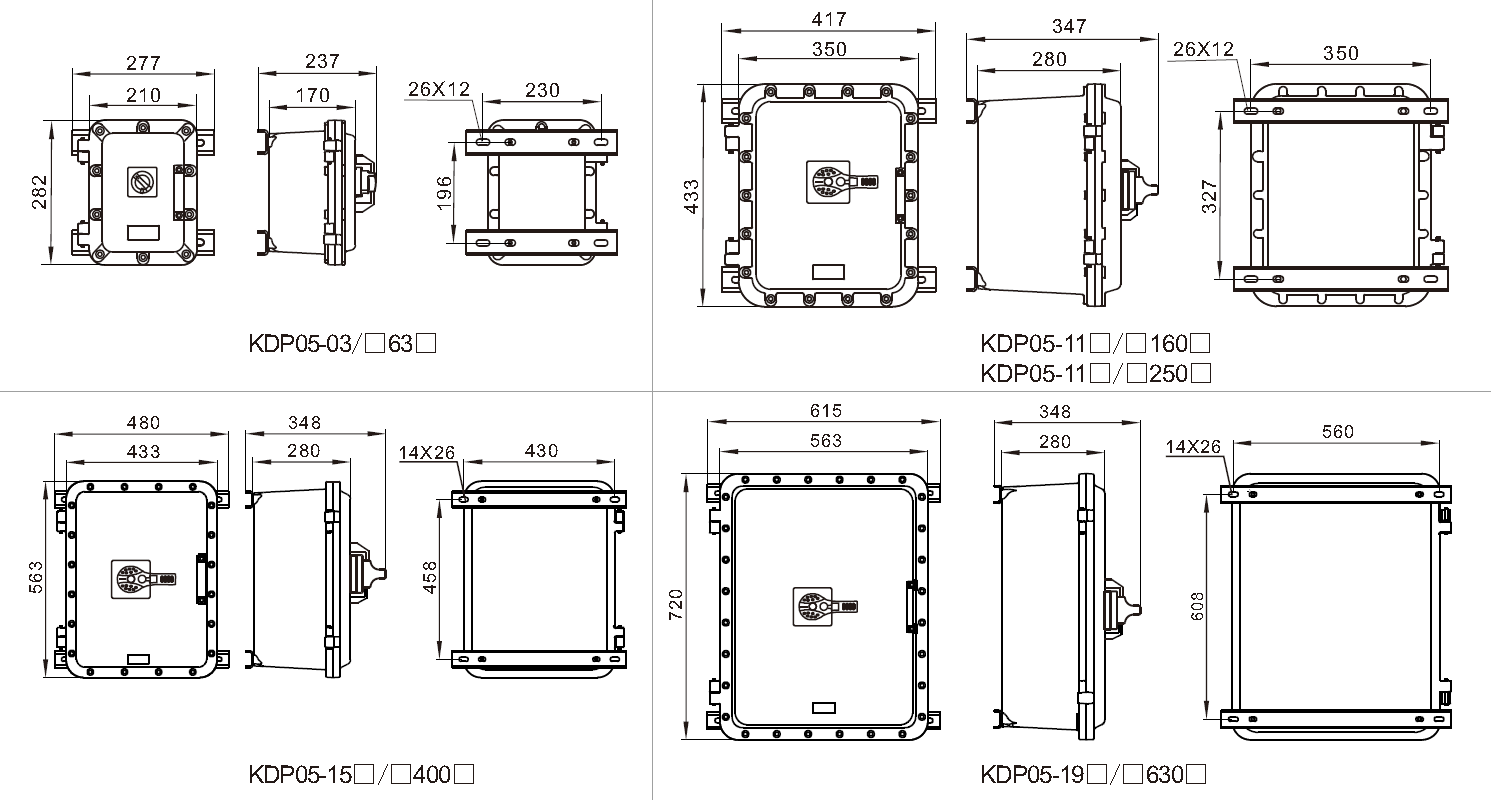 277
210
282
237
170
26X12
230
196
KDP05-03/□63□

417
350
433
347
280
26X12
350
327
KDP05-11□/□160□
KDP05-11□/□250□

480
433
563
348
280
14X26
430
458
KDP05-15□/□400□

615
563
720
348
280
14X26
560
608
KDP05-19□/□630□