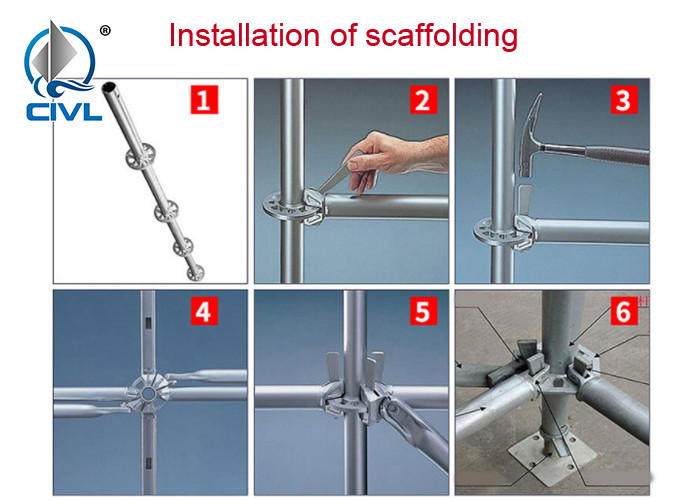 ®
CIVL

Installation of scaffolding

1

2

3

4

5

6