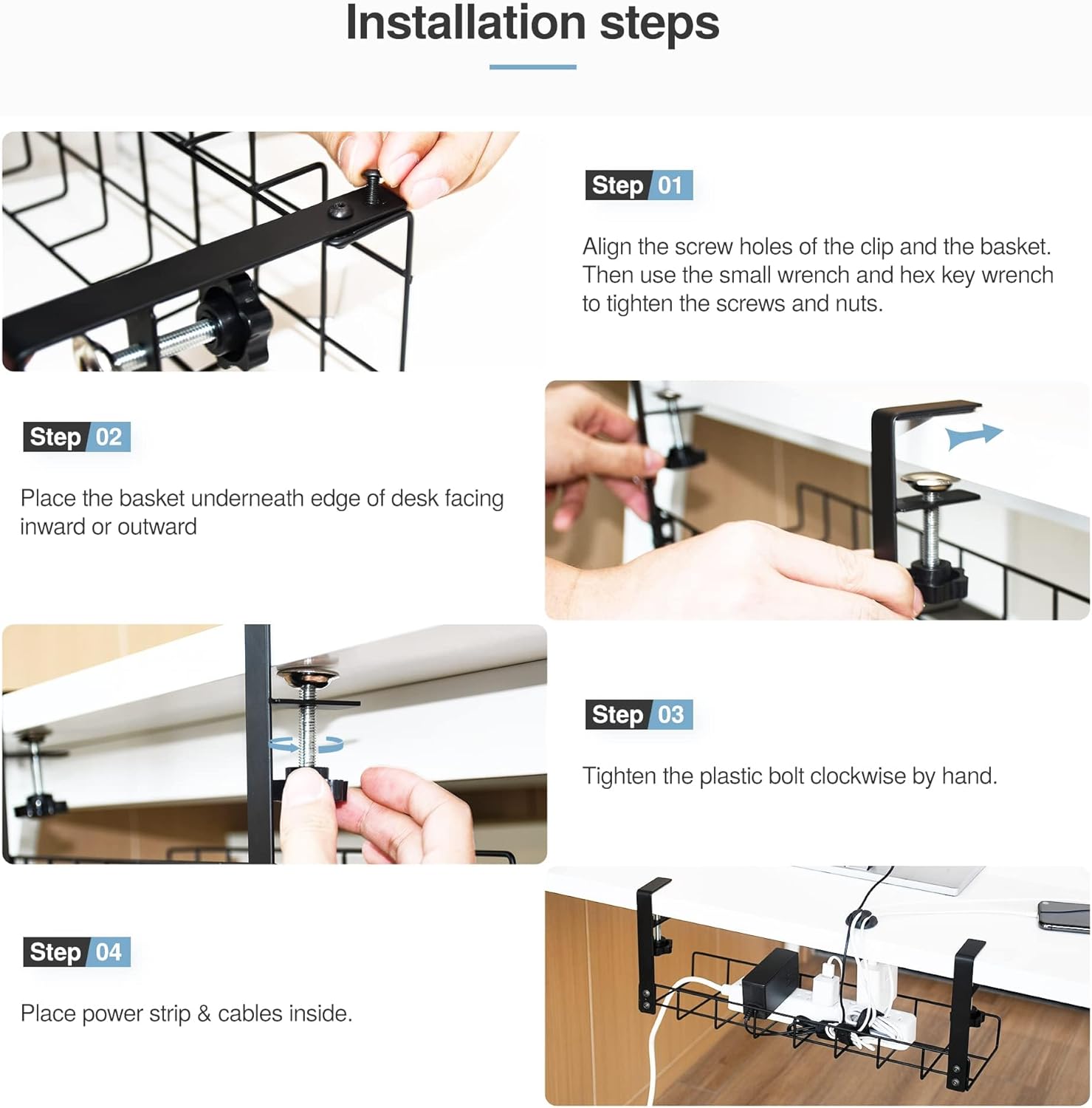 Installation steps

Step 01

Align the screw holes of the clip and the basket. Then use the small wrench and hex key wrench to tighten the screws and nuts.

Step 02

Place the basket underneath edge of desk facing inward or outward

Step 03

Tighten the plastic bolt clockwise by hand.

Step 04

Place power strip & cables inside.