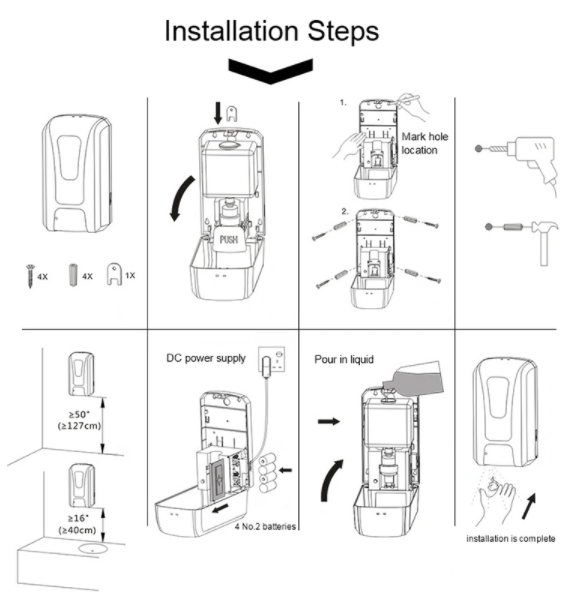 Installation Steps

4X 4X 1X

PUSH

1.
Mark hole location

2.

≥50"
(≥127cm)

≥16"
(≥40cm)

DC power supply

4 No.2 batteries

Pour in liquid

installation is complete