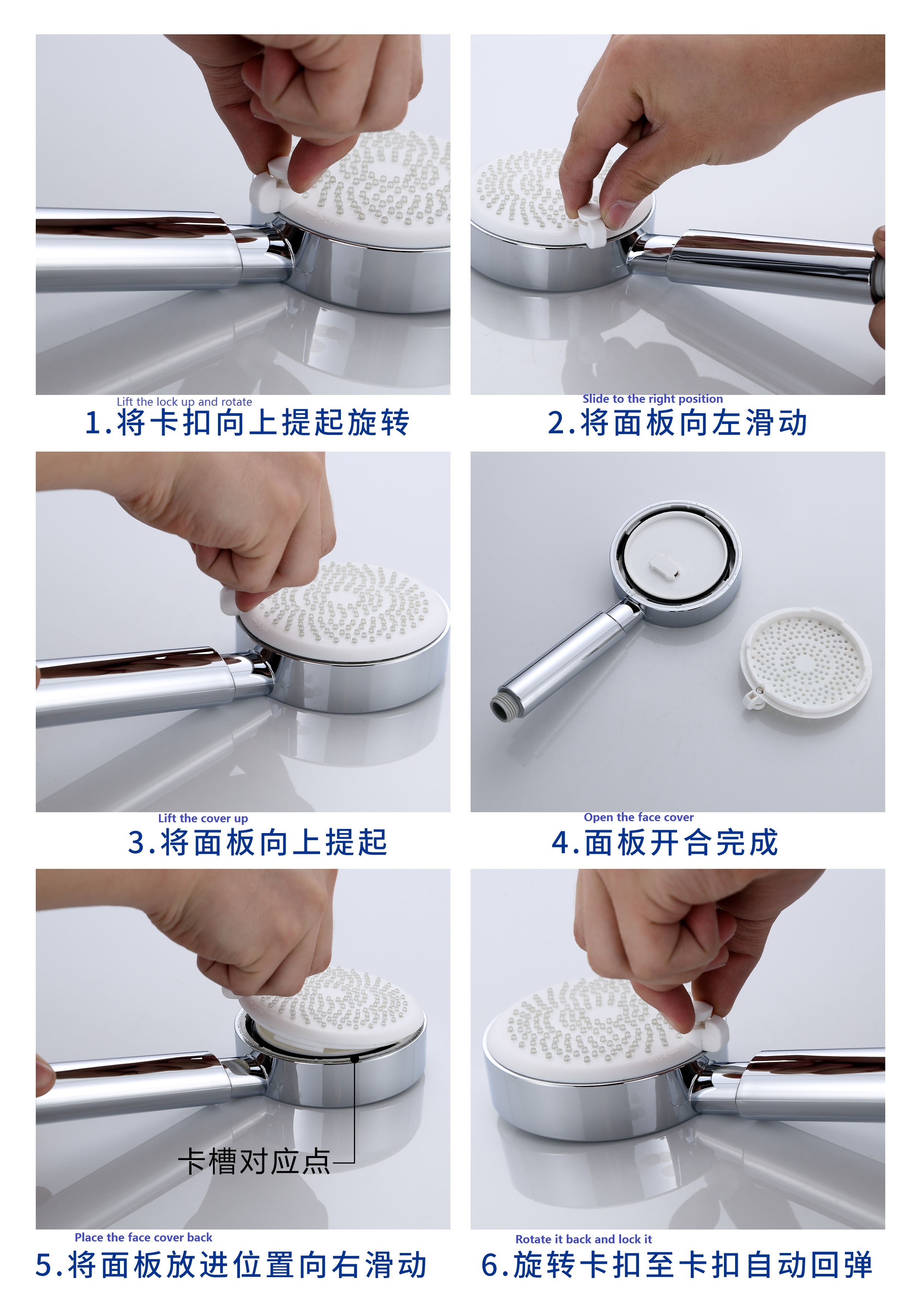 Lift the lock up and rotate
1.将卡扣向上提起旋转

Slide to the right position
2.将面板向左滑动

Lift the cover up
3.将面板向上提起

Open the face cover
4.面板开合完成

卡槽对应点

Place the face cover back
5.将面板放进位置向右滑动

Rotate it back and lock it
6.旋转卡扣至卡扣自动回弹