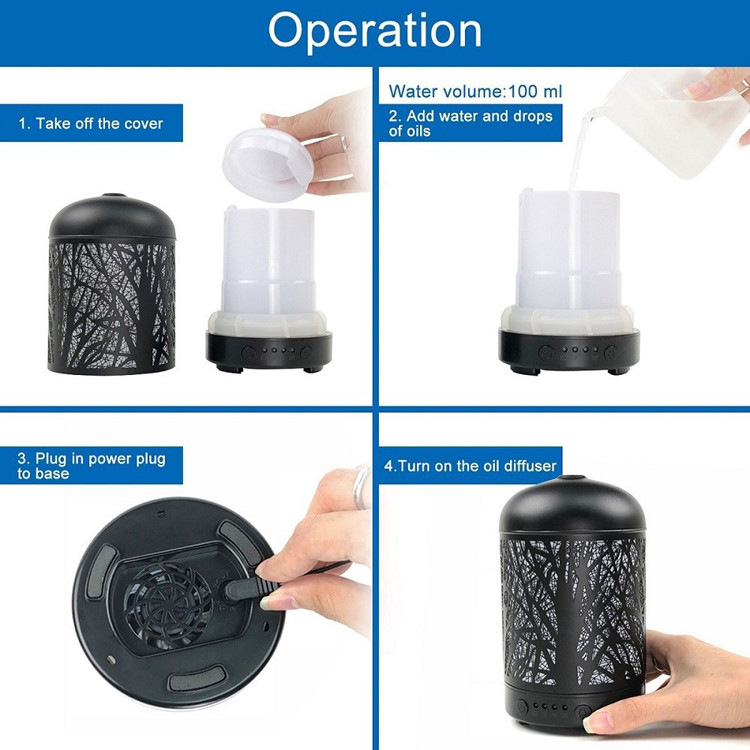 Operation

1. Take off the cover

Water volume:100 ml

2. Add water and drops of oils

3. Plug in power plug to base

4.Turn on the oil diffuser