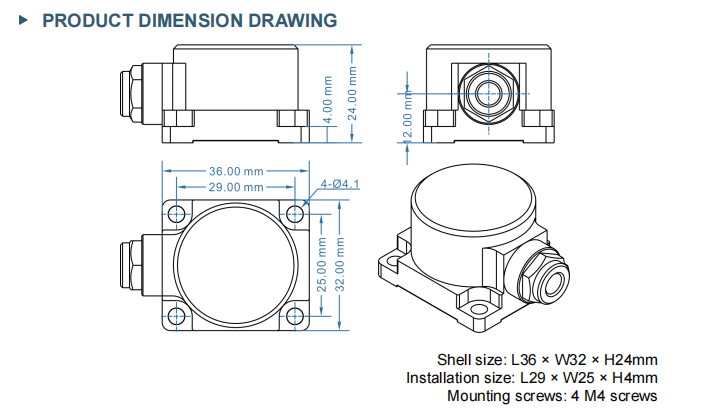 PRODUCT DIMENSION DRAWING

4.00 mm
24.00 mm
12.00 mm
36.00 mm
29.00 mm
4-Ø4.1
25.00 mm
32.00 mm

Shell size: L36 × W32 × H24mm
Installation size: L29 × W25 × H4mm
Mounting screws: 4 M4 screws