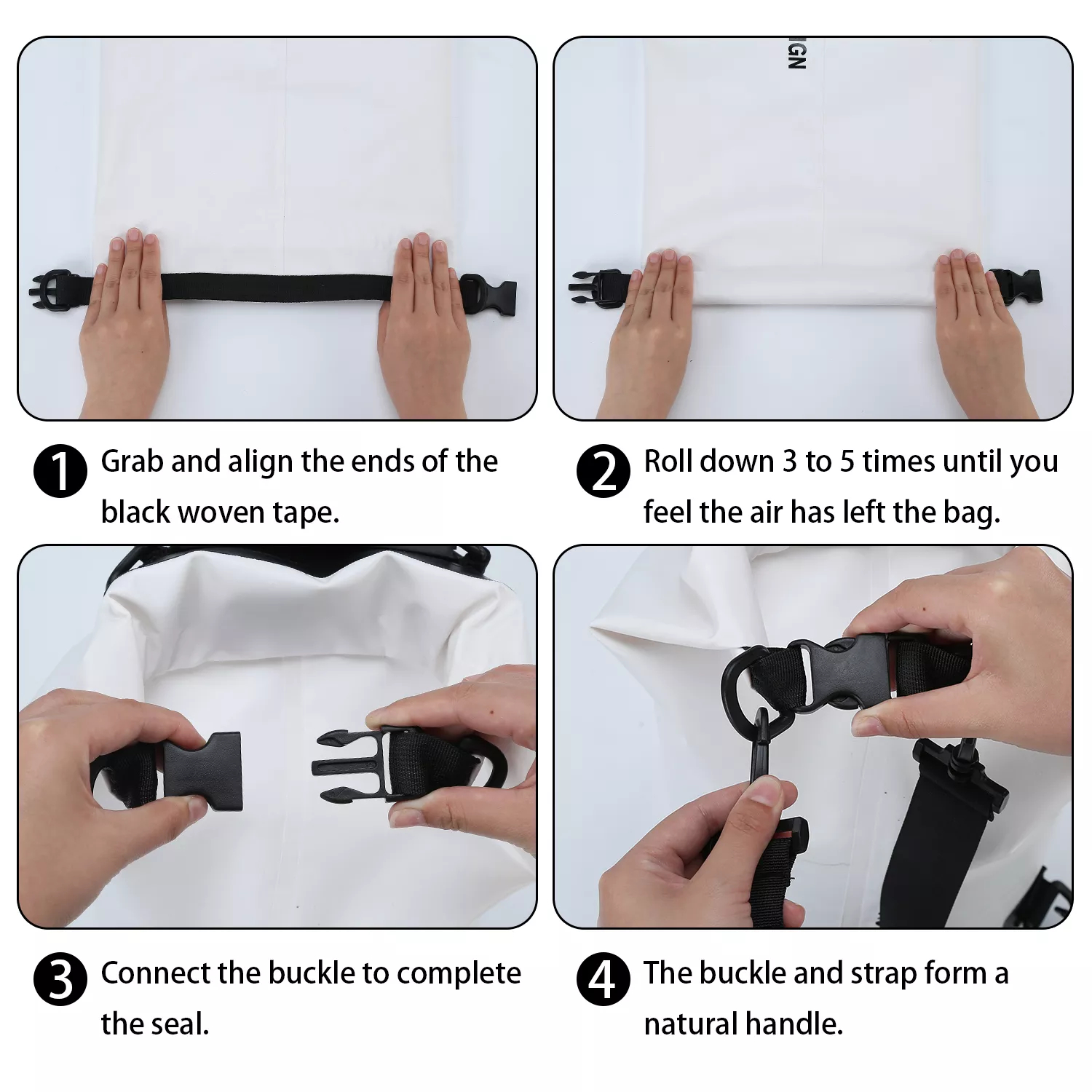 GN

1 Grab and align the ends of the black woven tape.

2 Roll down 3 to 5 times until you feel the air has left the bag.

3 Connect the buckle to complete the seal.

4 The buckle and strap form a natural handle.