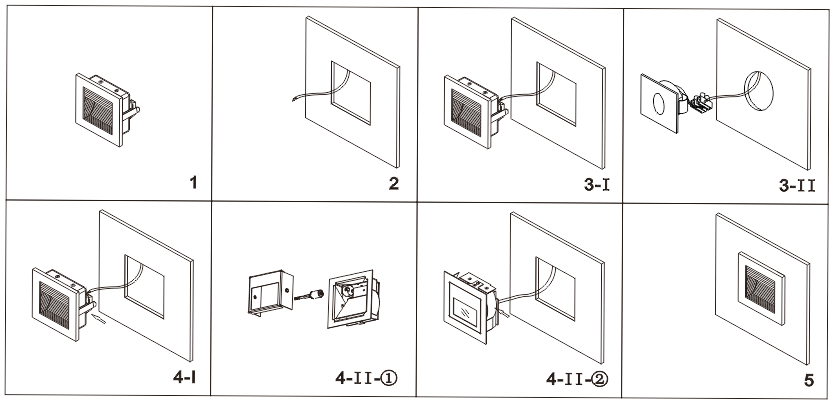 1

2

3-I

3-II

4-I

4-II-①

4-II-②

5