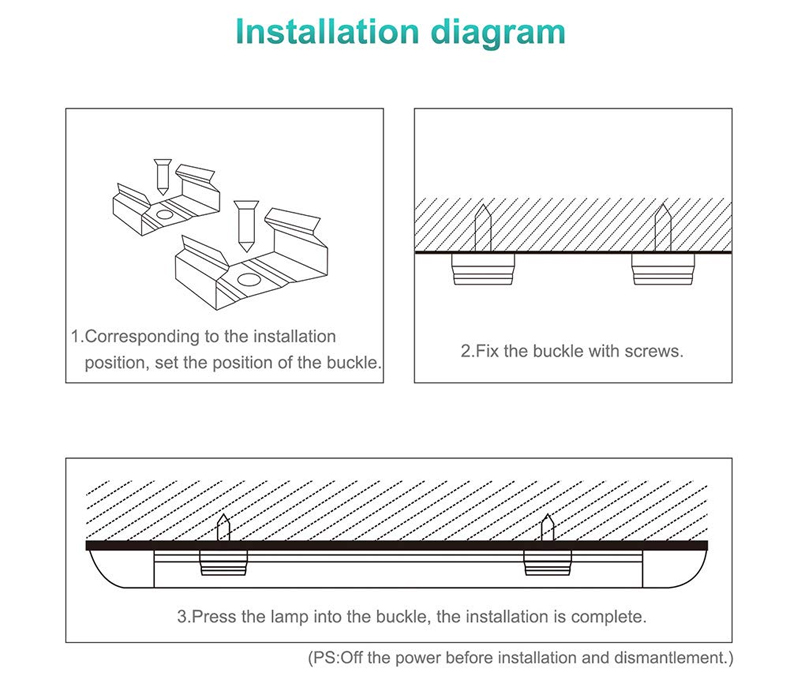 Installation diagram

1.Corresponding to the installation position, set the position of the buckle.

2.Fix the buckle with screws.

3.Press the lamp into the buckle, the installation is complete.

(PS:Off the power before installation and dismantlement.)