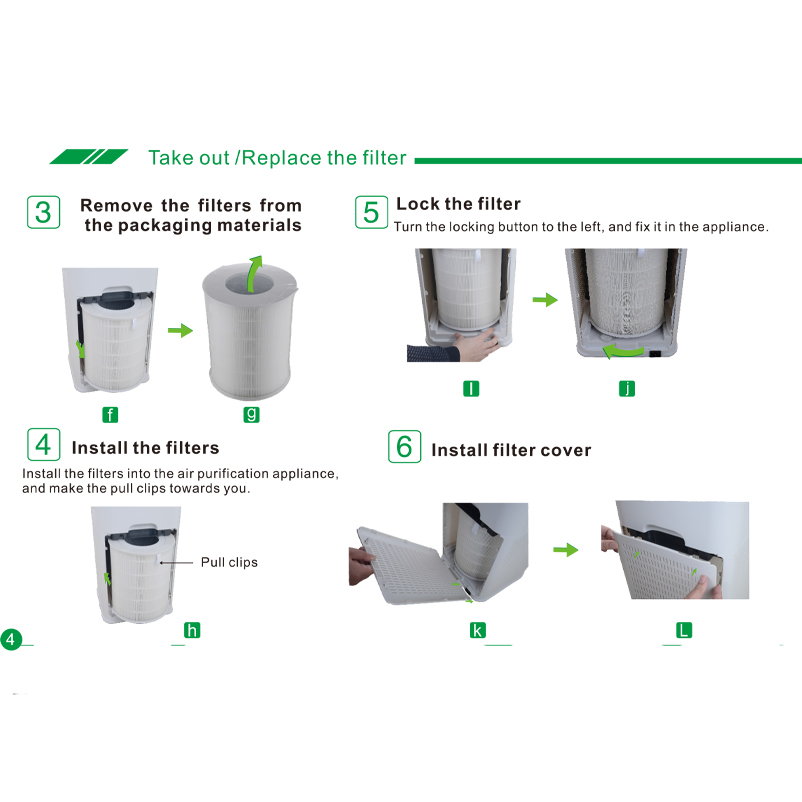 Take out /Replace the filter

3 Remove the filters from the packaging materials

f

g

4 Install the filters

Install the filters into the air purification appliance, and make the pull clips towards you.

Pull clips

h

5 Lock the filter

Turn the locking button to the left, and fix it in the appliance.

I

j

6 Install filter cover

k

L

4