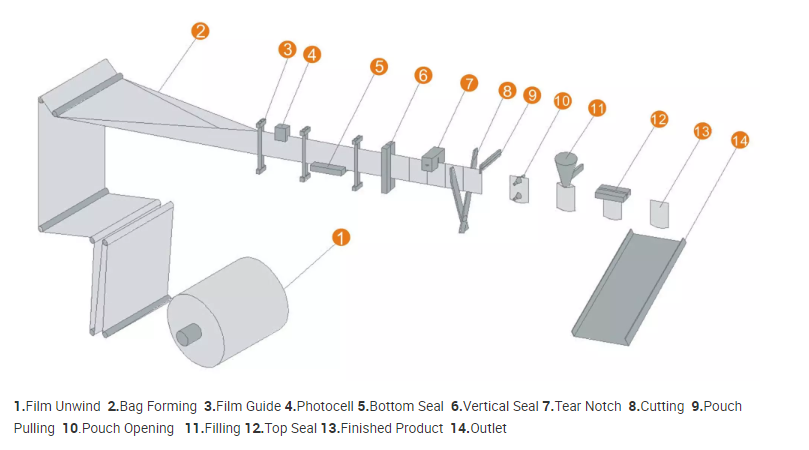 2
3
4
5
6
7
8
9
10
11
12
13
14
1

1.Film Unwind 2.Bag Forming 3.Film Guide 4.Photocell 5.Bottom Seal 6.Vertical Seal 7.Tear Notch 8.Cutting 9.Pouch Pulling 10.Pouch Opening 11.Filling 12.Top Seal 13.Finished Product 14.Outlet