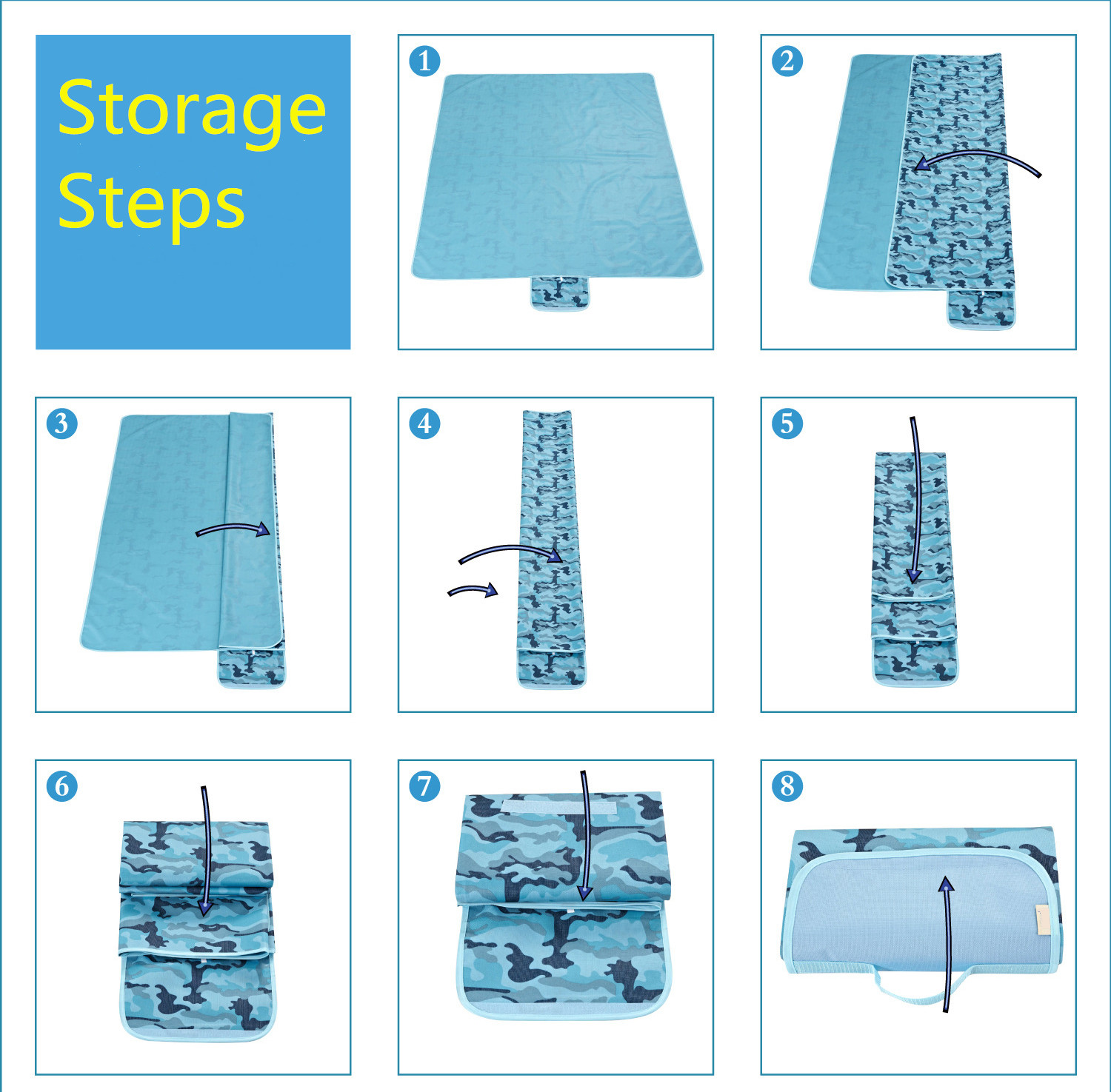 Storage Steps

1

2

3

4

5

6

7

8