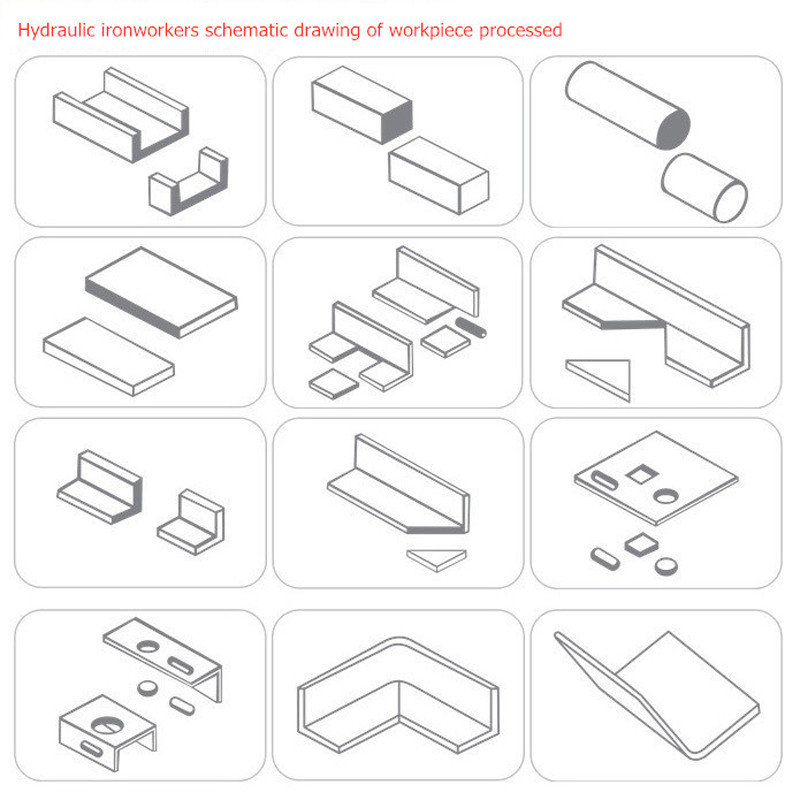 Hydraulic ironworkers schematic drawing of workpiece processed