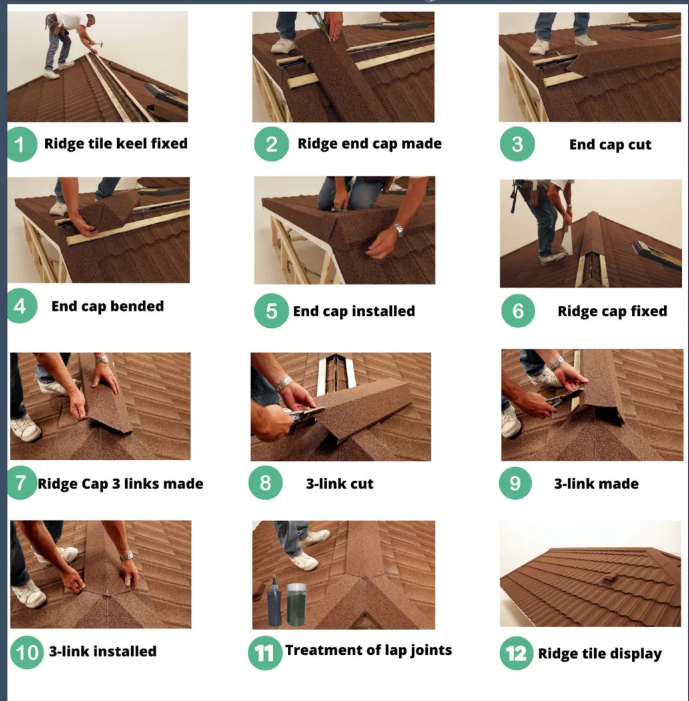 1 Ridge tile keel fixed

2 Ridge end cap made

3 End cap cut

4 End cap bended

5 End cap installed

6 Ridge cap fixed

7 Ridge Cap 3 links made

8 3-link cut

9 3-link made

10 3-link installed

11 Treatment of lap joints

12 Ridge tile display