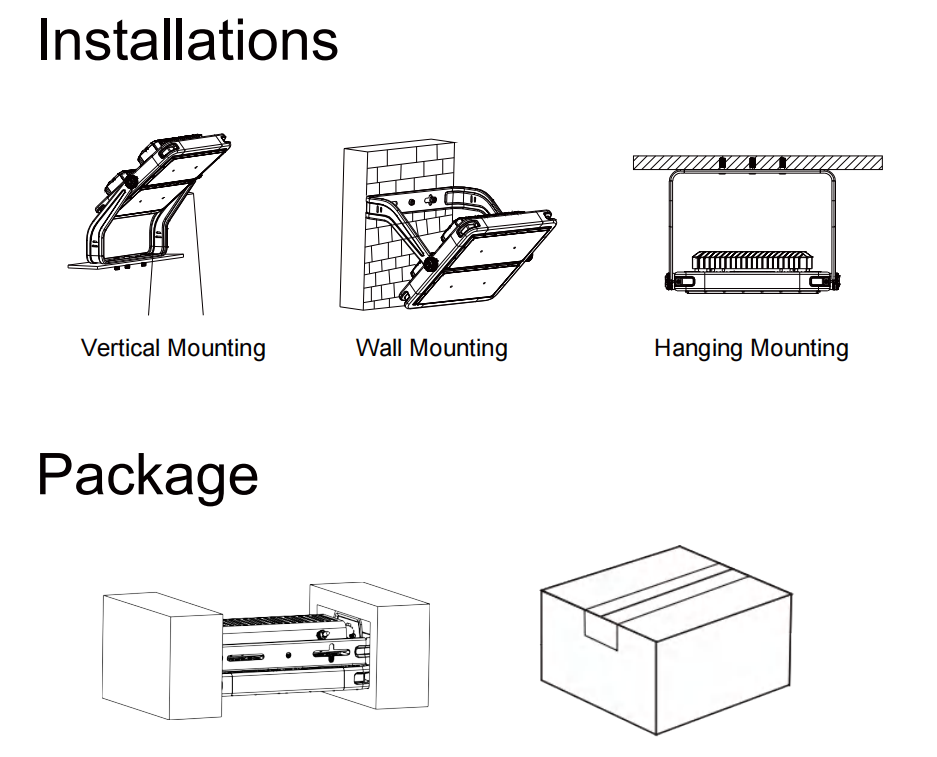 Installations

Vertical Mounting

Wall Mounting

Hanging Mounting

Package