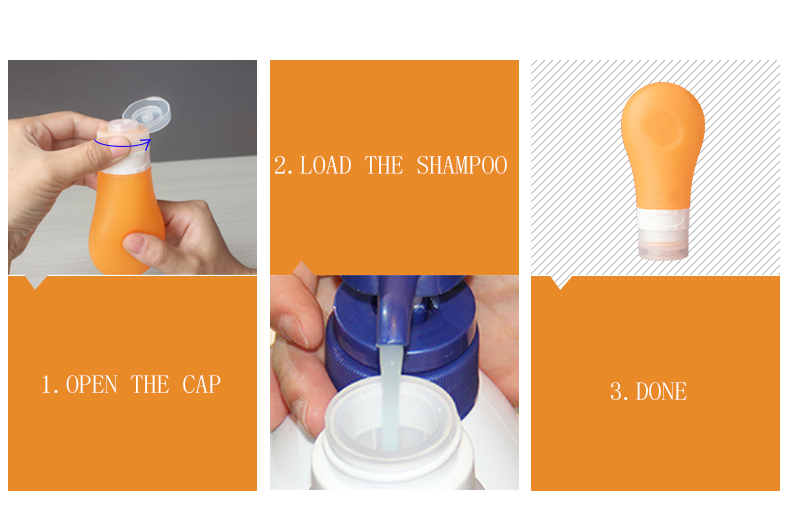 1. OPEN THE CAP

2. LOAD THE SHAMPOO

3. DONE