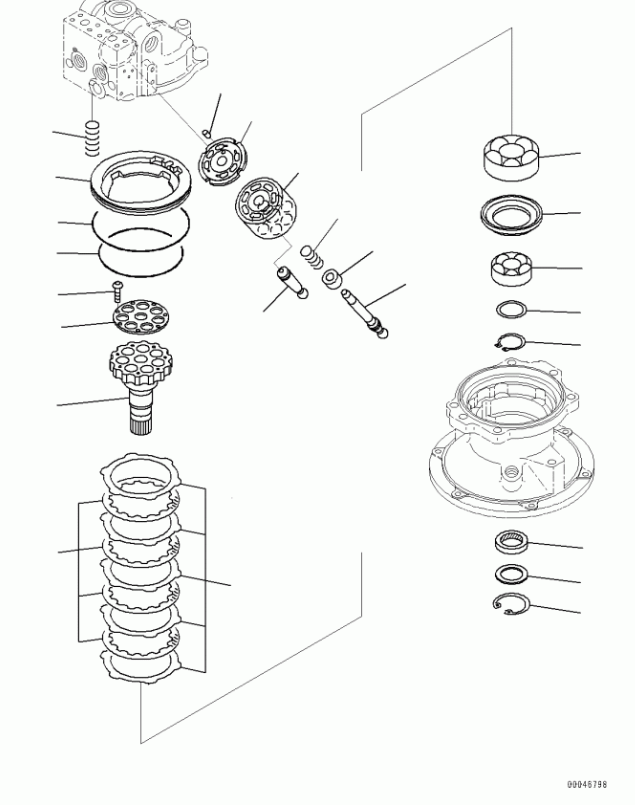 00046798