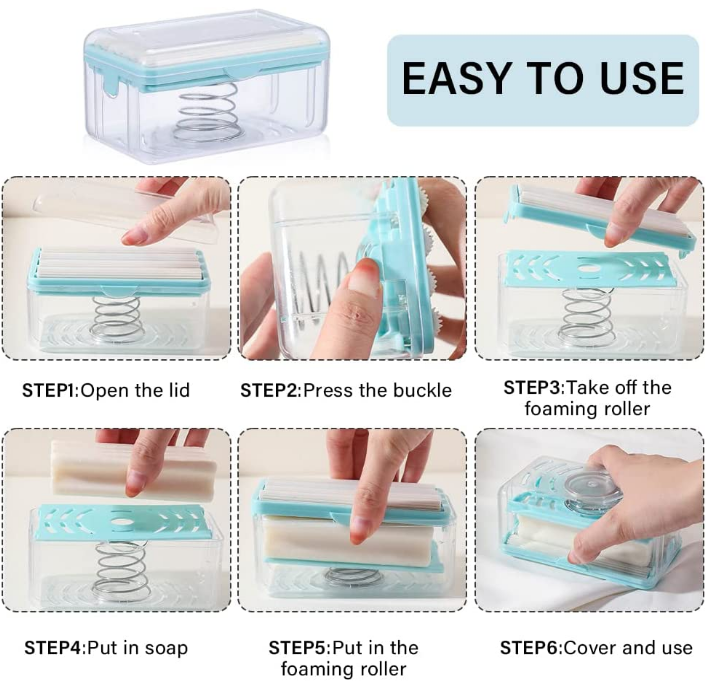 EASY TO USE

STEP1:Open the lid

STEP2:Press the buckle

STEP3:Take off the foaming roller

STEP4:Put in soap

STEP5:Put in the foaming roller

STEP6:Cover and use