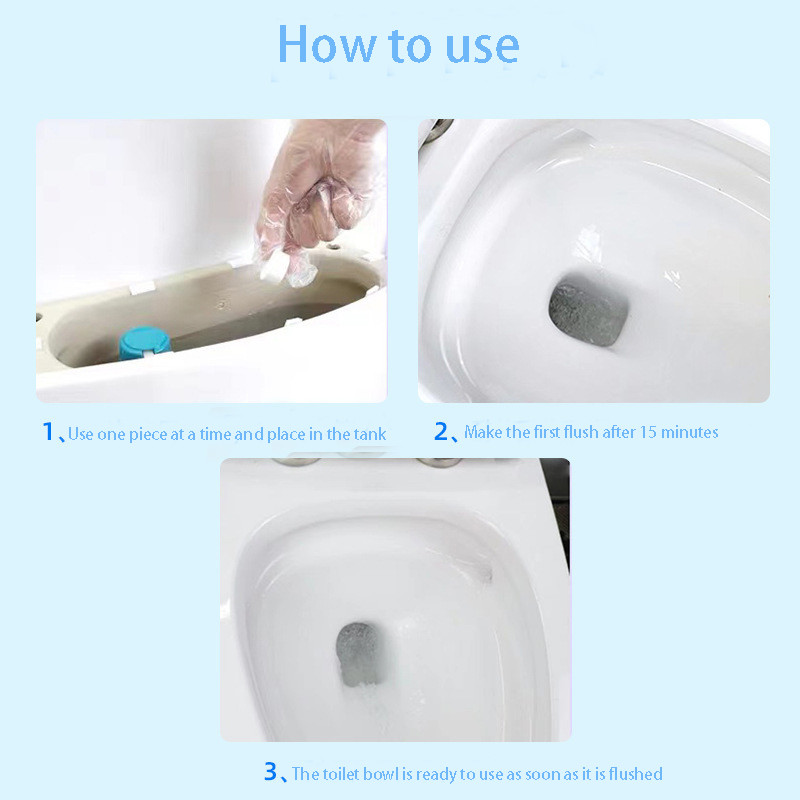 How to use

1、Use one piece at a time and place in the tank

2、Make the first flush after 15 minutes

3、The toilet bowl is ready to use as soon as it is flushed