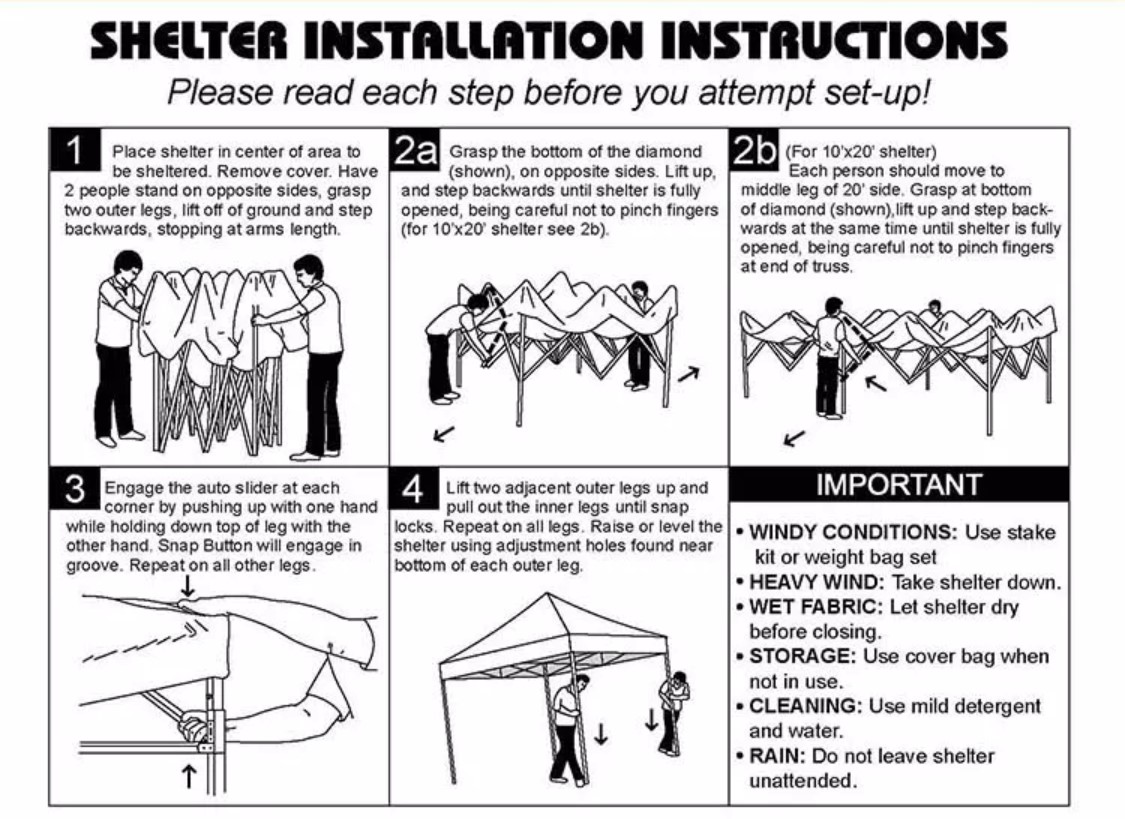 SHELTER INSTALLATION INSTRUCTIONS

Please read each step before you attempt set-up!

1 Place shelter in center of area to be sheltered. Remove cover. Have 2 people stand on opposite sides, grasp two outer legs, lift off of ground and step backwards, stopping at arms length.

2a Grasp the bottom of the diamond (shown), on opposite sides. Lift up, and step backwards until shelter is fully opened, being careful not to pinch fingers (for 10'x20' shelter see 2b).

2b (For 10'x20' shelter) Each person should move to middle leg of 20' side. Grasp at bottom of diamond (shown),lift up and step backwards at the same time until shelter is fully opened, being careful not to pinch fingers at end of truss.

3 Engage the auto slider at each corner by pushing up with one hand while holding down top of leg with the other hand. Snap Button will engage in groove. Repeat on all other legs.

4 Lift two adjacent outer legs up and pull out the inner legs until snap locks. Repeat on all legs. Raise or level the shelter using adjustment holes found near bottom of each outer leg.

IMPORTANT

• WINDY CONDITIONS: Use stake kit or weight bag set
• HEAVY WIND: Take shelter down.
• WET FABRIC: Let shelter dry before closing.
• STORAGE: Use cover bag when not in use.
• CLEANING: Use mild detergent and water.
• RAIN: Do not leave shelter unattended.