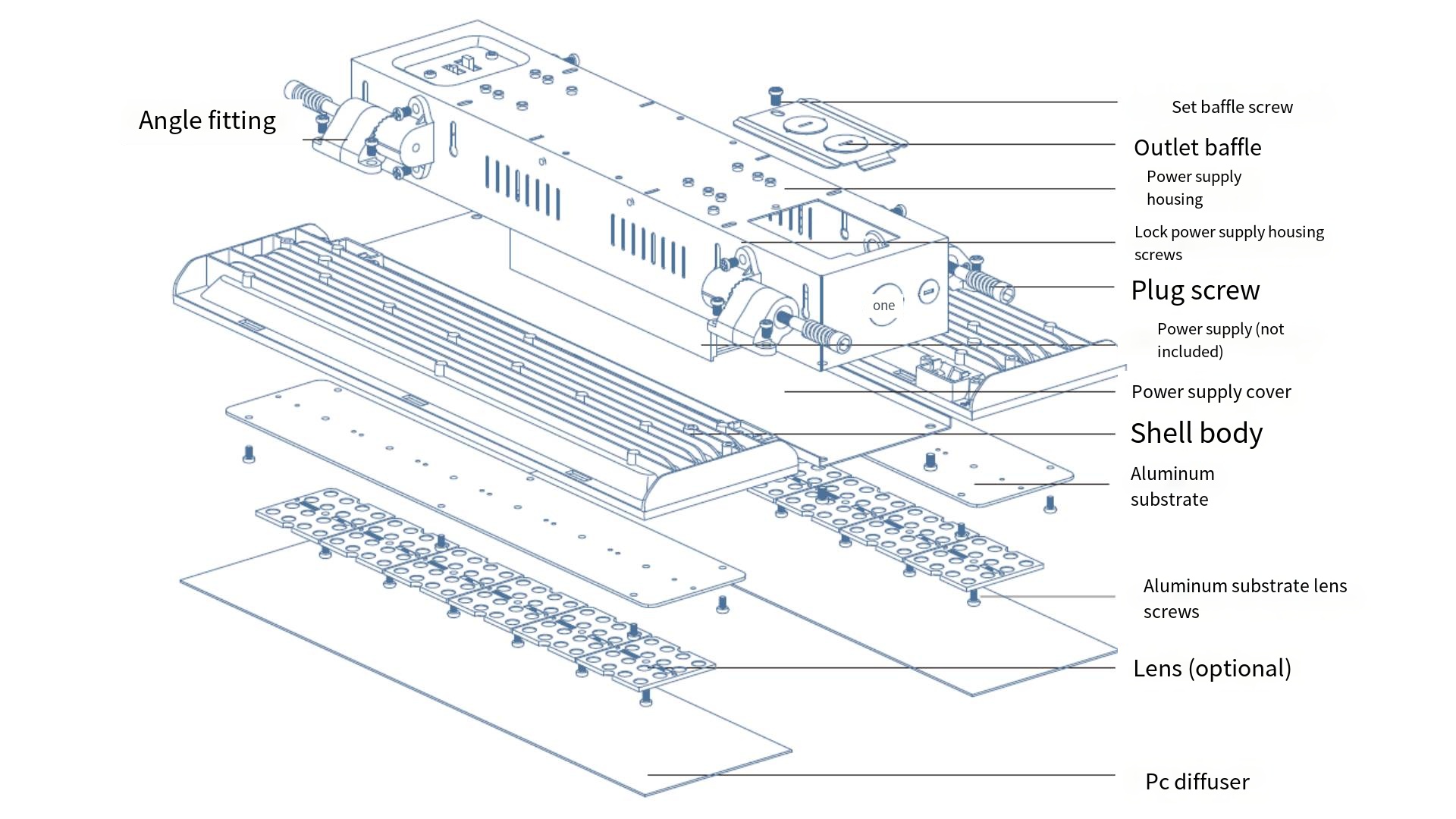 Angle fitting

Set baffle screw

Outlet baffle

Power supply housing

Lock power supply housing screws

Plug screw

one

Power supply (not included)

Power supply cover

Shell body

Aluminum substrate

Aluminum substrate lens screws

Lens (optional)

Pc diffuser