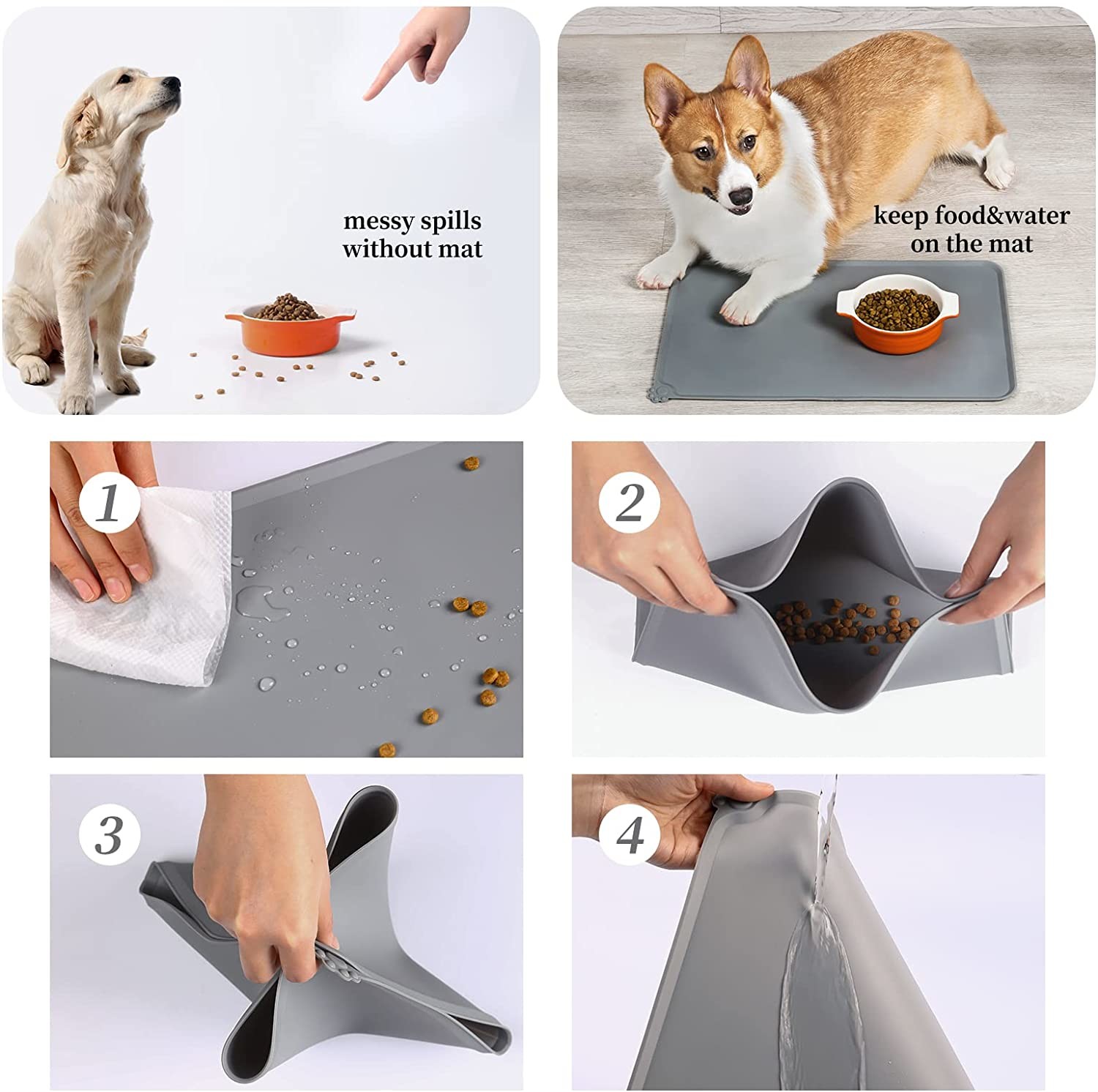 messy spills without mat

keep food&water on the mat

1

2

3

4