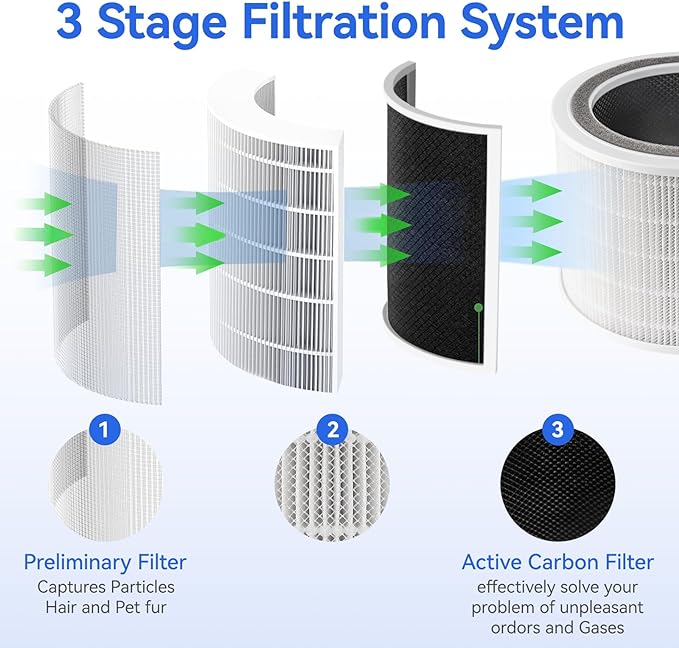 3 Stage Filtration System

1

Preliminary Filter
Captures Particles
Hair and Pet fur

2

3

Active Carbon Filter
effectively solve your
problem of unpleasant
ordors and Gases