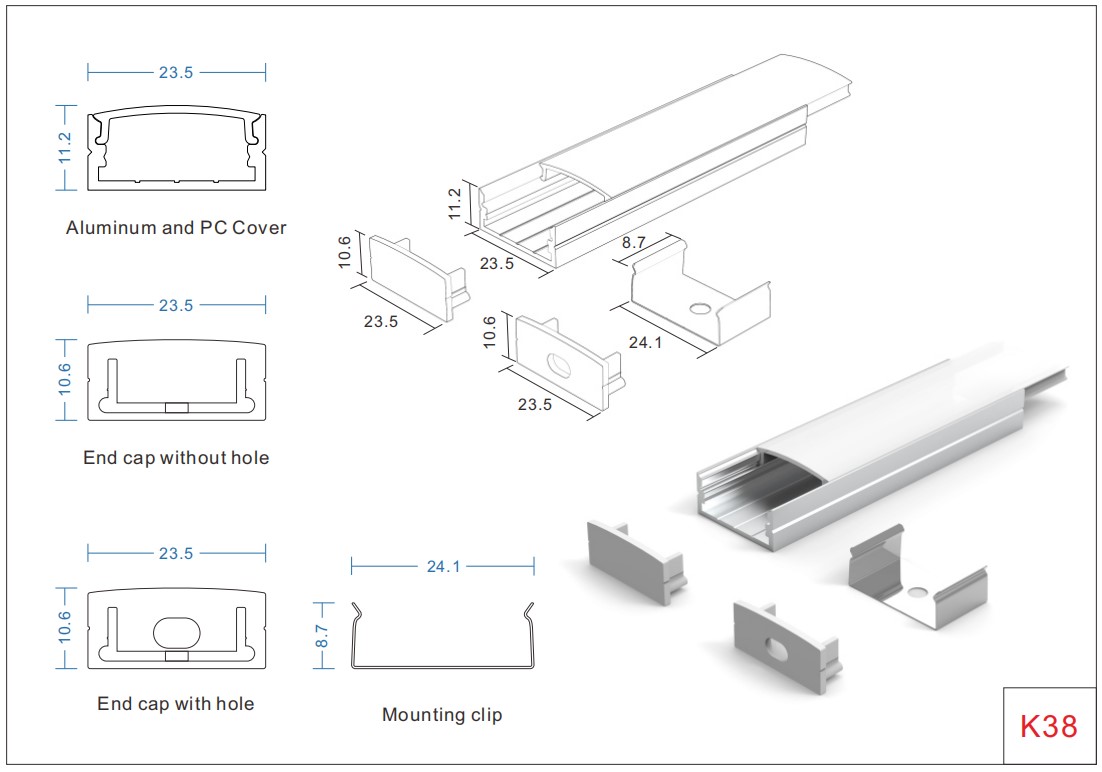 23.5

11.2

Aluminum and PC Cover

23.5

10.6

End cap without hole

23.5

10.6

End cap with hole

24.1

8.7

Mounting clip

11.2

23.5

10.6

23.5

8.7

24.1

10.6

23.5

K38